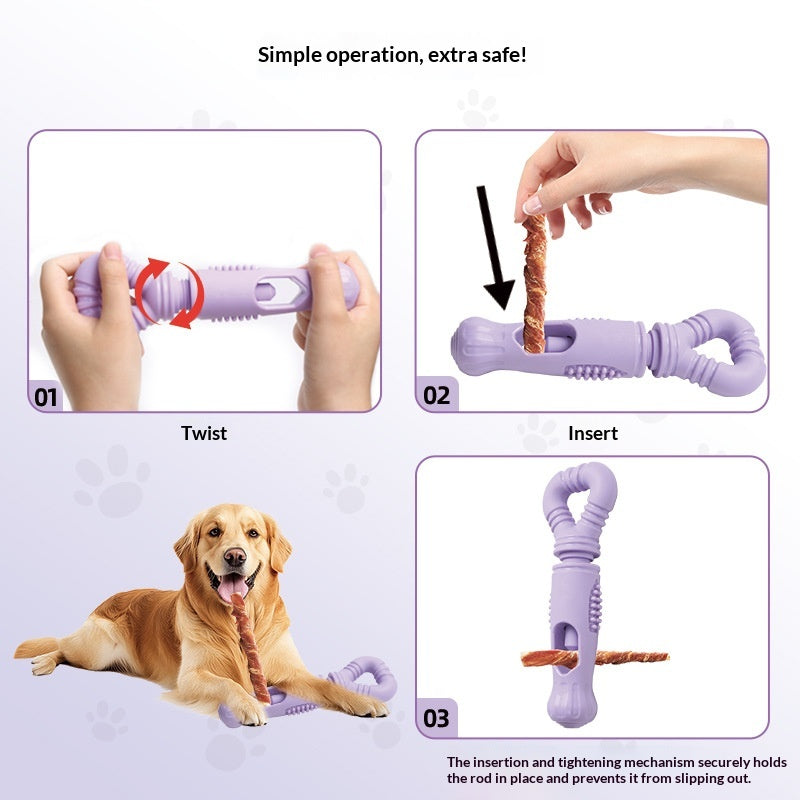 Simple operation, extra safe!

01

Twist

02

Insert

03

The insertion and tightening mechanism securely holds the rod in place and prevents it from slipping out.